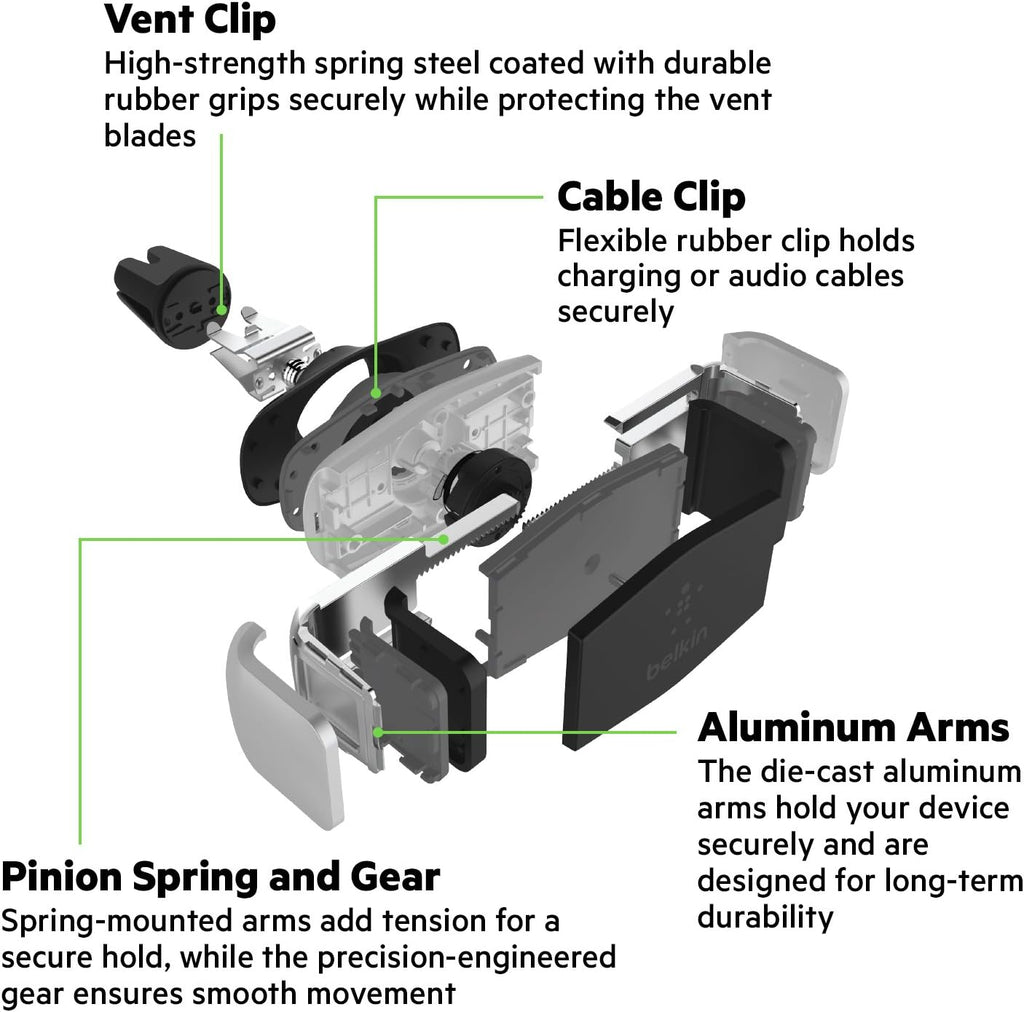 Vent Clip
High-strength spring steel coated with durable rubber grips securely while protecting the vent blades

Cable Clip
Flexible rubber clip holds charging or audio cables securely

belkin

Aluminum Arms
The die-cast aluminum arms hold your device securely and are designed for long-term durability

Pinion Spring and Gear
Spring-mounted arms add tension for a secure hold, while the precision-engineered gear ensures smooth movement